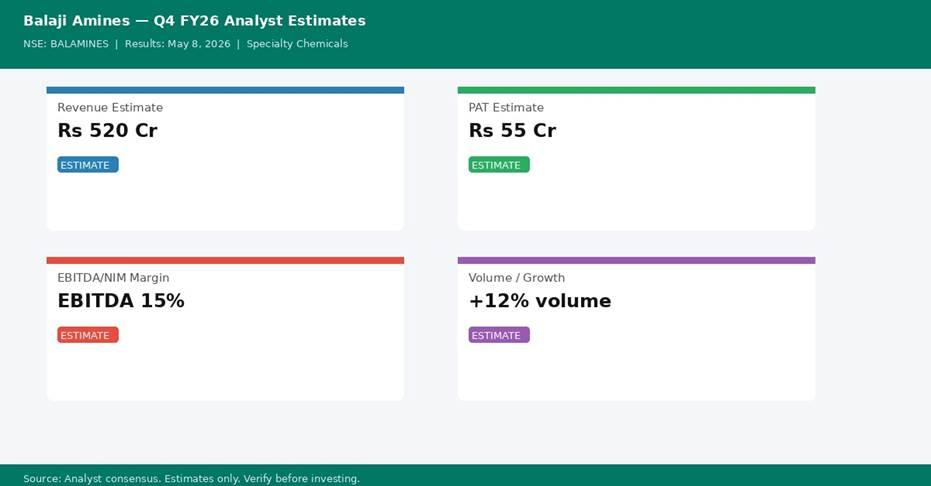 Balaji Amines — Q4 FY26 Analyst Estimates

NSE: BALAMINES | Results: May 8, 2026 | Specialty Chemicals

Revenue Estimate
Rs 520 Cr
ESTIMATE

PAT Estimate
Rs 55 Cr
ESTIMATE

EBITDA/NIM Margin
EBITDA 15%
ESTIMATE

Volume / Growth
+12% volume
ESTIMATE

Source: Analyst consensus. Estimates only. Verify before investing.