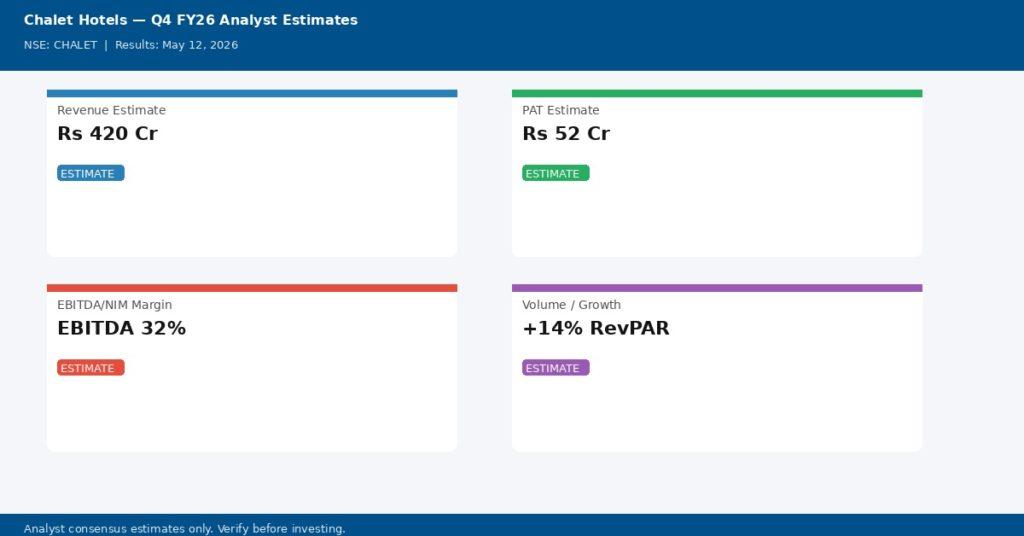 Chalet Hotels — Q4 FY26 Analyst Estimates

NSE: CHALET | Results: May 12, 2026

Revenue Estimate

Rs 420 Cr

ESTIMATE

PAT Estimate

Rs 52 Cr

ESTIMATE

EBITDA/NIM Margin

EBITDA 32%

ESTIMATE

Volume / Growth

+14% RevPAR

ESTIMATE

Analyst consensus estimates only. Verify before investing.